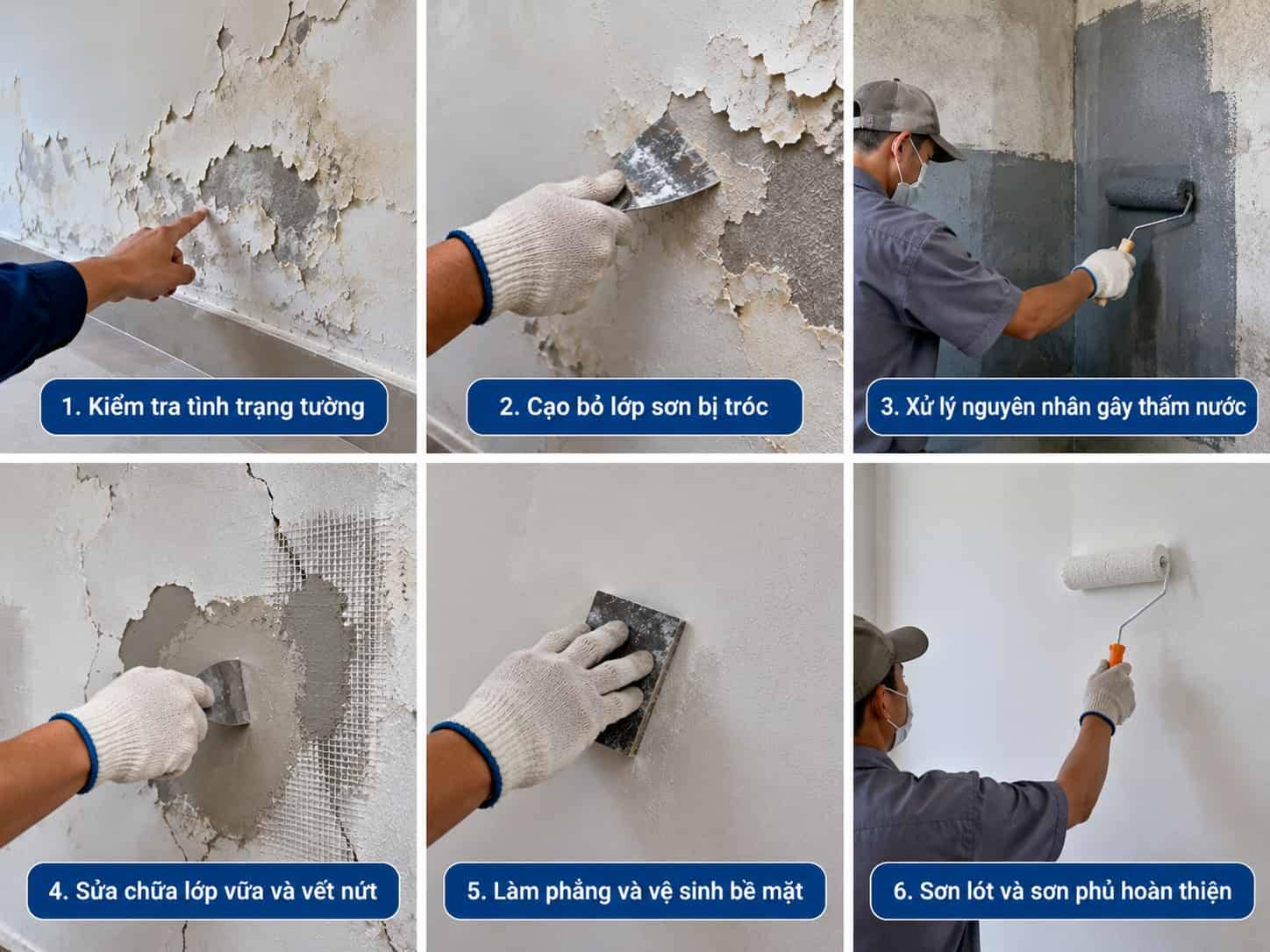 1. Kiểm tra tình trạng tường

2. Cạo bỏ lớp sơn bị tróc

3. Xử lý nguyên nhân gây thấm nước

4. Sửa chữa lớp vữa và vết nứt

5. Làm phẳng và vệ sinh bề mặt

6. Sơn lót và sơn phủ hoàn thiện