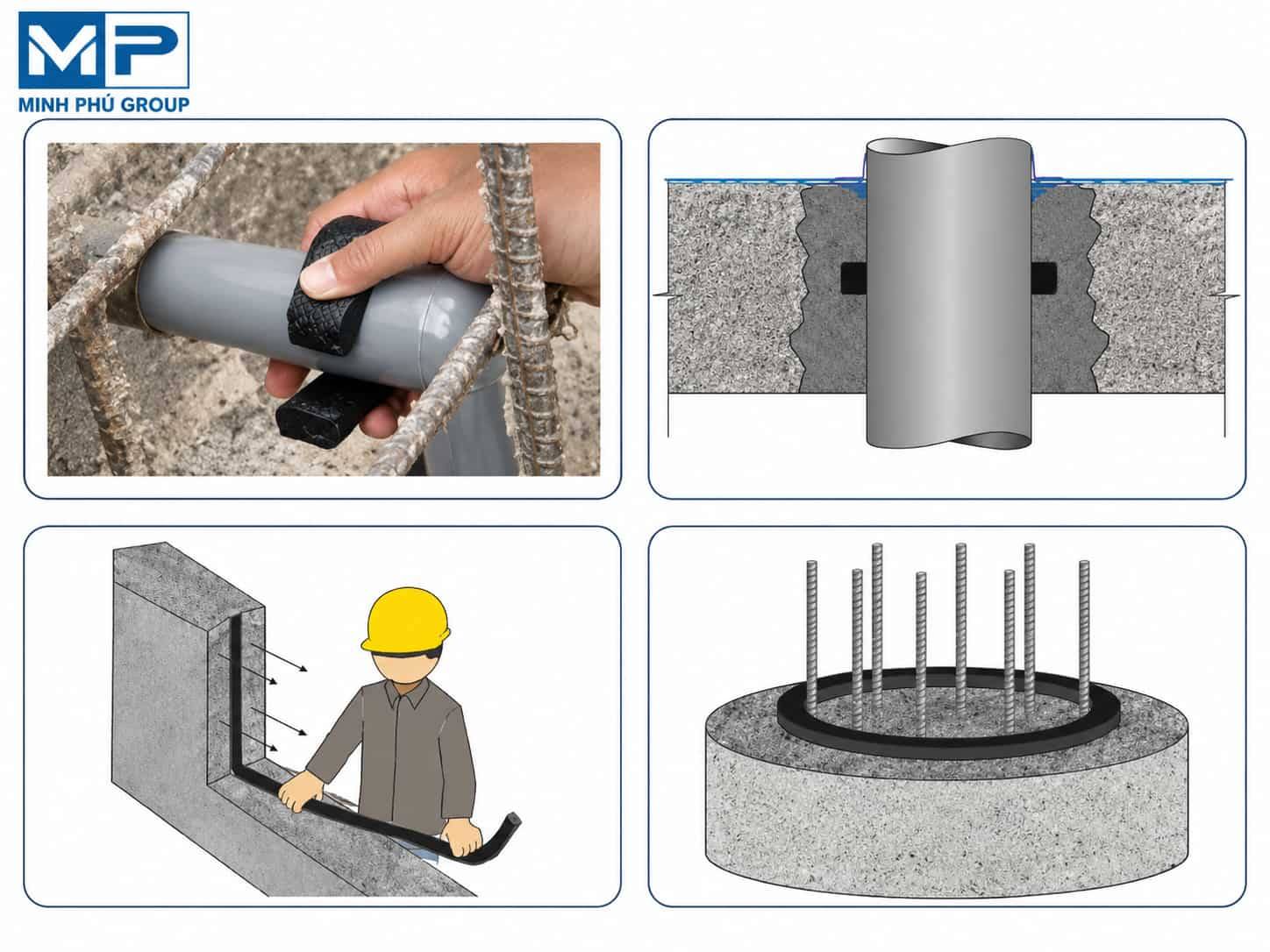 MP
MINH PHÚ GROUP