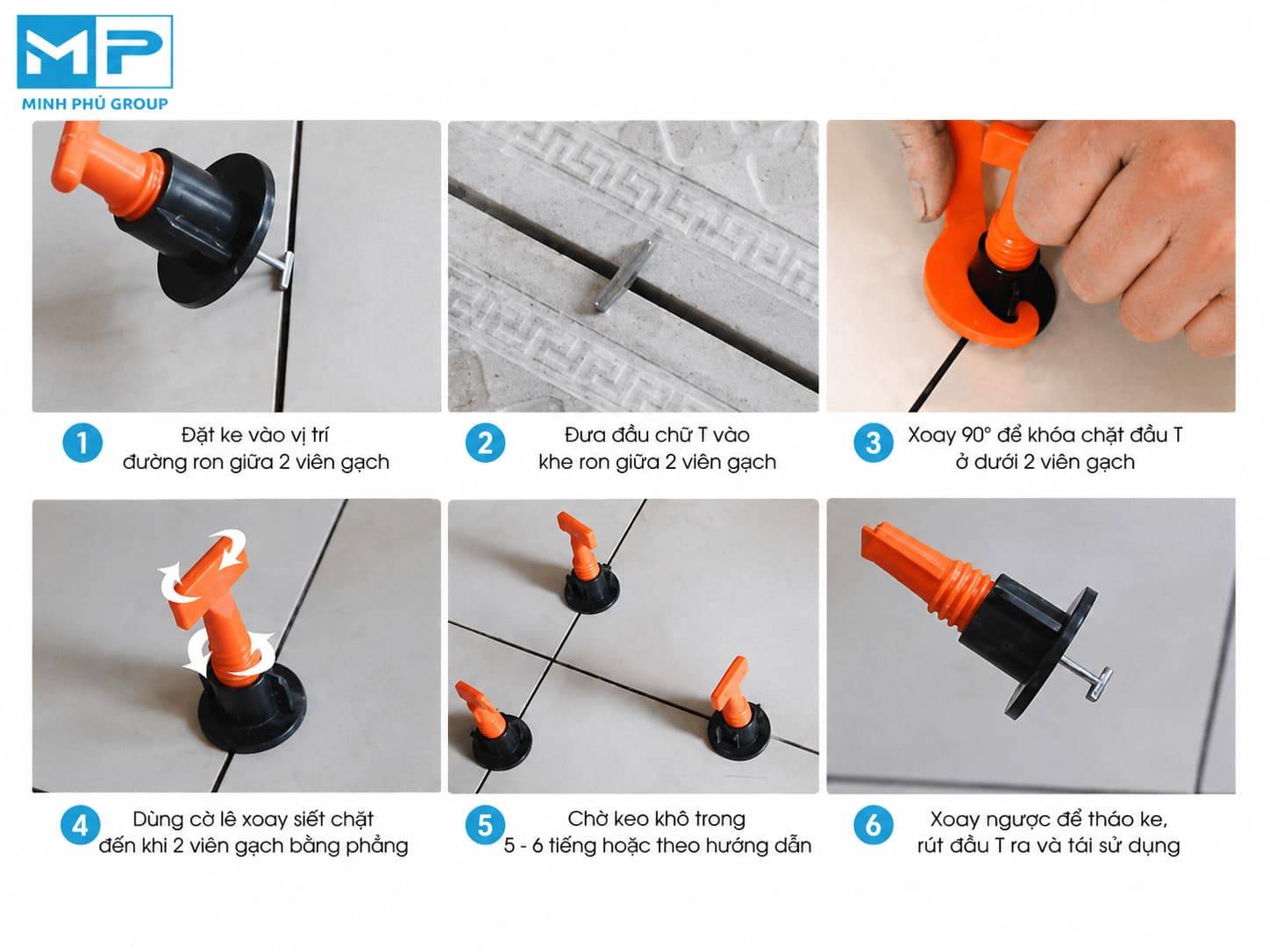 MP
MINH PHÚ GROUP

1 Đặt ke vào vị trí đường ron giữa 2 viên gạch

2 Đưa đầu chữ T vào khe ron giữa 2 viên gạch

3 Xoay 90° để khóa chặt đầu T ở dưới 2 viên gạch

4 Dùng cờ lê xoay siết chặt đến khi 2 viên gạch bằng phẳng

5 Chờ keo khô trong 5 - 6 tiếng hoặc theo hướng dẫn

6 Xoay ngược để tháo ke, rút đầu T ra và tái sử dụng